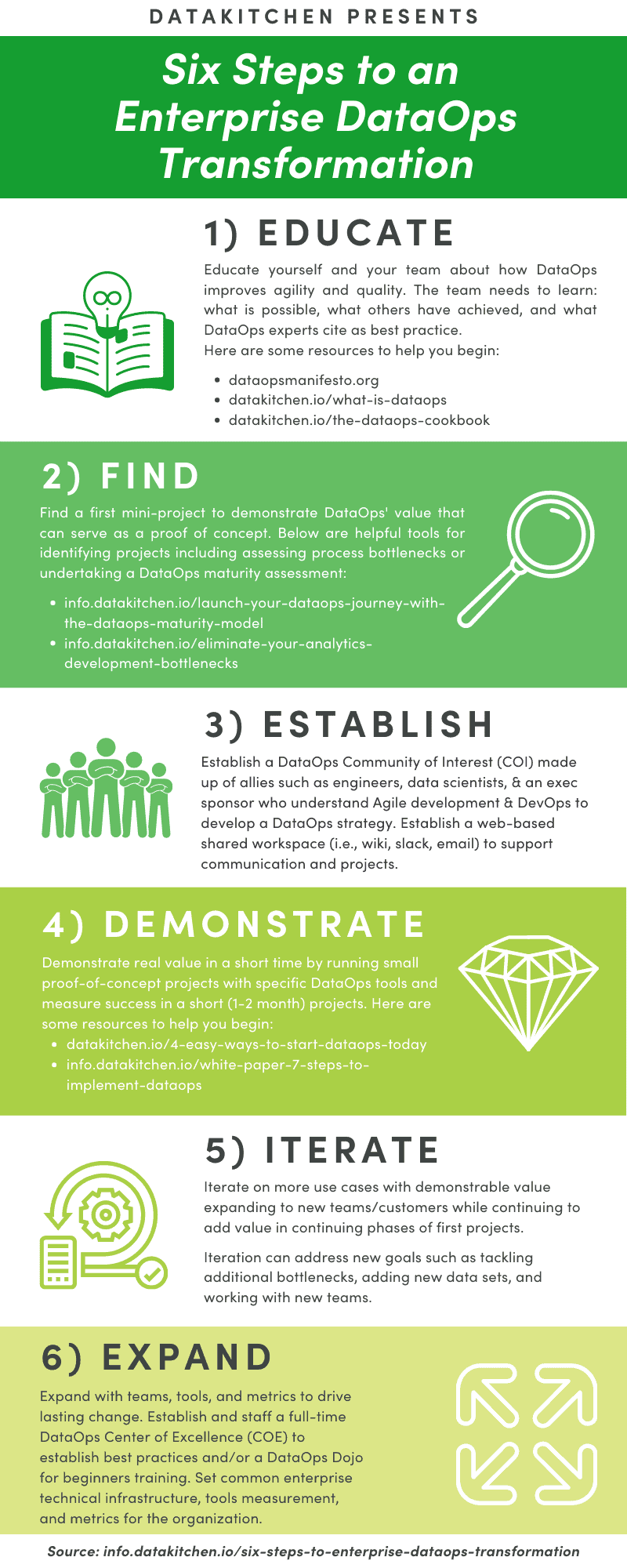 DATAKITCHEN PRESENTS

Six Steps to an Enterprise DataOps Transformation

1) EDUCATE

Educate yourself and your team about how DataOps improves agility and quality. The team needs to learn: what is possible, what others have achieved, and what DataOps experts cite as best practice.
Here are some resources to help you begin:

- dataopsmanifesto.org
- datakitchen.io/what-is-dataops
- datakitchen.io/the-dataops-cookbook

2) FIND

Find a first mini-project to demonstrate DataOps' value that can serve as a proof of concept. Below are helpful tools for identifying projects including assessing process bottlenecks or undertaking a DataOps maturity assessment:

- info.datakitchen.io/launch-your-dataops-journey-with-the-dataops-maturity-model
- info.datakitchen.io/eliminate-your-analytics-development-bottlenecks

3) ESTABLISH

Establish a DataOps Community of Interest (COI) made up of allies such as engineers, data scientists, & an exec sponsor who understand Agile development & DevOps to develop a DataOps strategy. Establish a web-based shared workspace (i.e., wiki, slack, email) to support communication and projects.

4) DEMONSTRATE

Demonstrate real value in a short time by running small proof-of-concept projects with specific DataOps tools and measure success in a short (1-2 month) projects. Here are some resources to help you begin:

- datakitchen.io/4-easy-ways-to-start-dataops-today
- info.datakitchen.io/white-paper-7-steps-to-implement-dataops

5) ITERATE

Iterate on more use cases with demonstrable value expanding to new teams/customers while continuing to add value in continuing phases of first projects.

Iteration can address new goals such as tackling additional bottlenecks, adding new data sets, and working with new teams.

6) EXPAND

Expand with teams, tools, and metrics to drive lasting change. Establish and staff a full-time DataOps Center of Excellence (COE) to establish best practices and/or a DataOps Dojo for beginners training. Set common enterprise technical infrastructure, tools measurement, and metrics for the organization.

Source: info.datakitchen.io/six-steps-to-enterprise-dataops-transformation