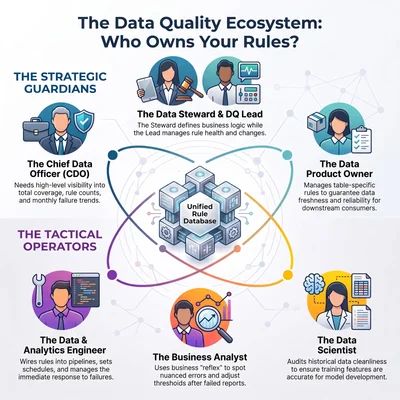 The Data Quality Ecosystem: Who Owns Your Rules?

THE STRATEGIC GUARDIANS

The Data Steward & DQ Lead
The Steward defines business logic while the Lead manages rule health and changes.

The Chief Data Officer (CDO)
Needs high-level visibility into total coverage, rule counts, and monthly failure trends.

The Data Product Owner
Manages table-specific rules to guarantee data freshness and reliability for downstream consumers.

Unified Rule Database

THE TACTICAL OPERATORS

The Data & Analytics Engineer
Wires rules into pipelines, sets schedules, and manages the immediate response to failures.

The Business Analyst
Uses business "reflex" to spot nuanced errors and adjust thresholds after failed reports.

The Data Scientist
Audits historical data cleanliness to ensure training features are accurate for model development.