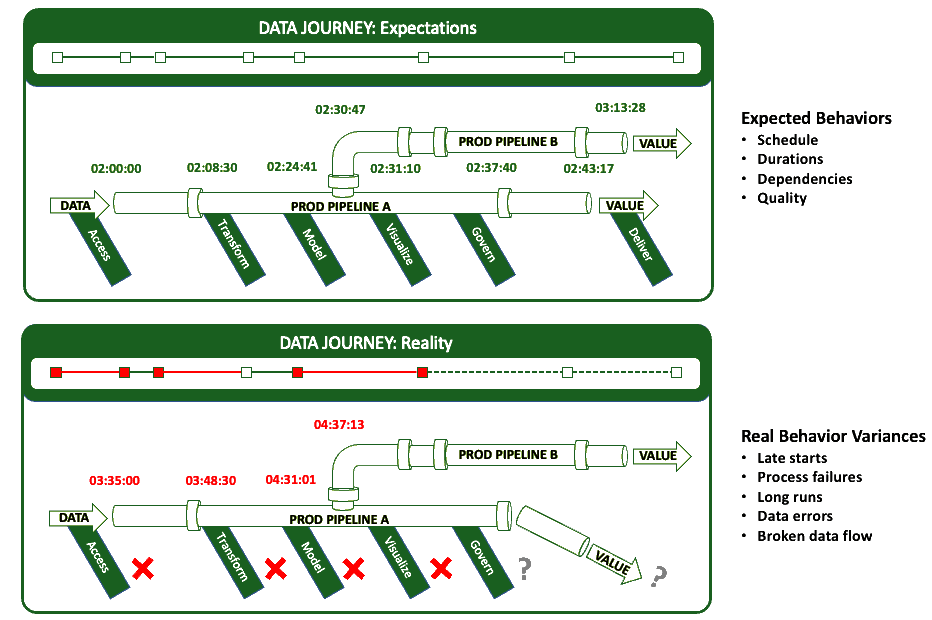 DATA JOURNEY: Expectations

02:30:47
03:13:28
PROD PIPELINE B
VALUE
02:00:00
02:08:30
02:24:41
02:31:10
02:37:40
02:43:17
DATA
PROD PIPELINE A
VALUE
Access
Transform
Model
Visualize
Govern
Deliver

Expected Behaviors
• Schedule
• Durations
• Dependencies
• Quality

DATA JOURNEY: Reality

04:37:13
PROD PIPELINE B
VALUE
03:35:00
03:48:30
04:31:01
DATA
PROD PIPELINE A
VALUE
Access
Transform
Model
Visualize
Govern
?
?

Real Behavior Variances
• Late starts
• Process failures
• Long runs
• Data errors
• Broken data flow